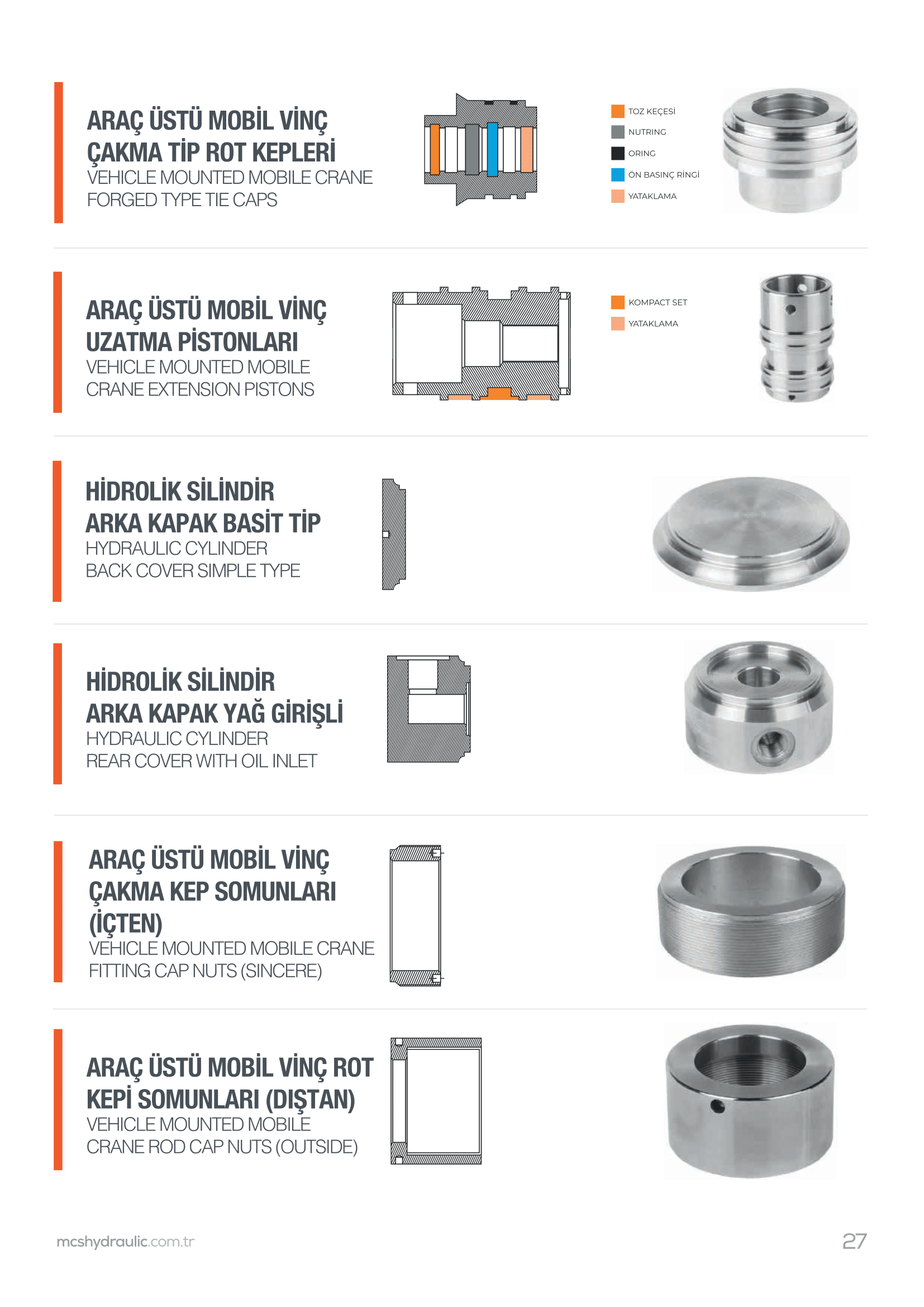 ARAÇ ÜSTÜ MOBİL VİNÇ ÇAKMA TİP ROT KEPLERİ
VEHICLE MOUNTED MOBILE CRANE FORGED TYPE TIE CAPS

TOZ KEÇESİ
NUTRING
ORING
ÖN BASINÇ RİNGİ
YATAKLAMA

ARAÇ ÜSTÜ MOBİL VİNÇ UZATMA PİSTONLARI
VEHICLE MOUNTED MOBILE CRANE EXTENSION PISTONS

KOMPACT SET
YATAKLAMA

HİDROLİK SİLİNDİR ARKA KAPAK BASİT TİP
HYDRAULIC CYLINDER BACK COVER SIMPLE TYPE

HİDROLİK SİLİNDİR ARKA KAPAK YAĞ GİRİŞLİ
HYDRAULIC CYLINDER REAR COVER WITH OIL INLET

ARAÇ ÜSTÜ MOBİL VİNÇ ÇAKMA KEP SOMUNLARI (İÇTEN)
VEHICLE MOUNTED MOBILE CRANE FITTING CAP NUTS (SINCERE)

ARAÇ ÜSTÜ MOBİL VİNÇ ROT KEPİ SOMUNLARI (DIŞTAN)
VEHICLE MOUNTED MOBILE CRANE ROD CAP NUTS (OUTSIDE)

mcshydraulic.com.tr

27