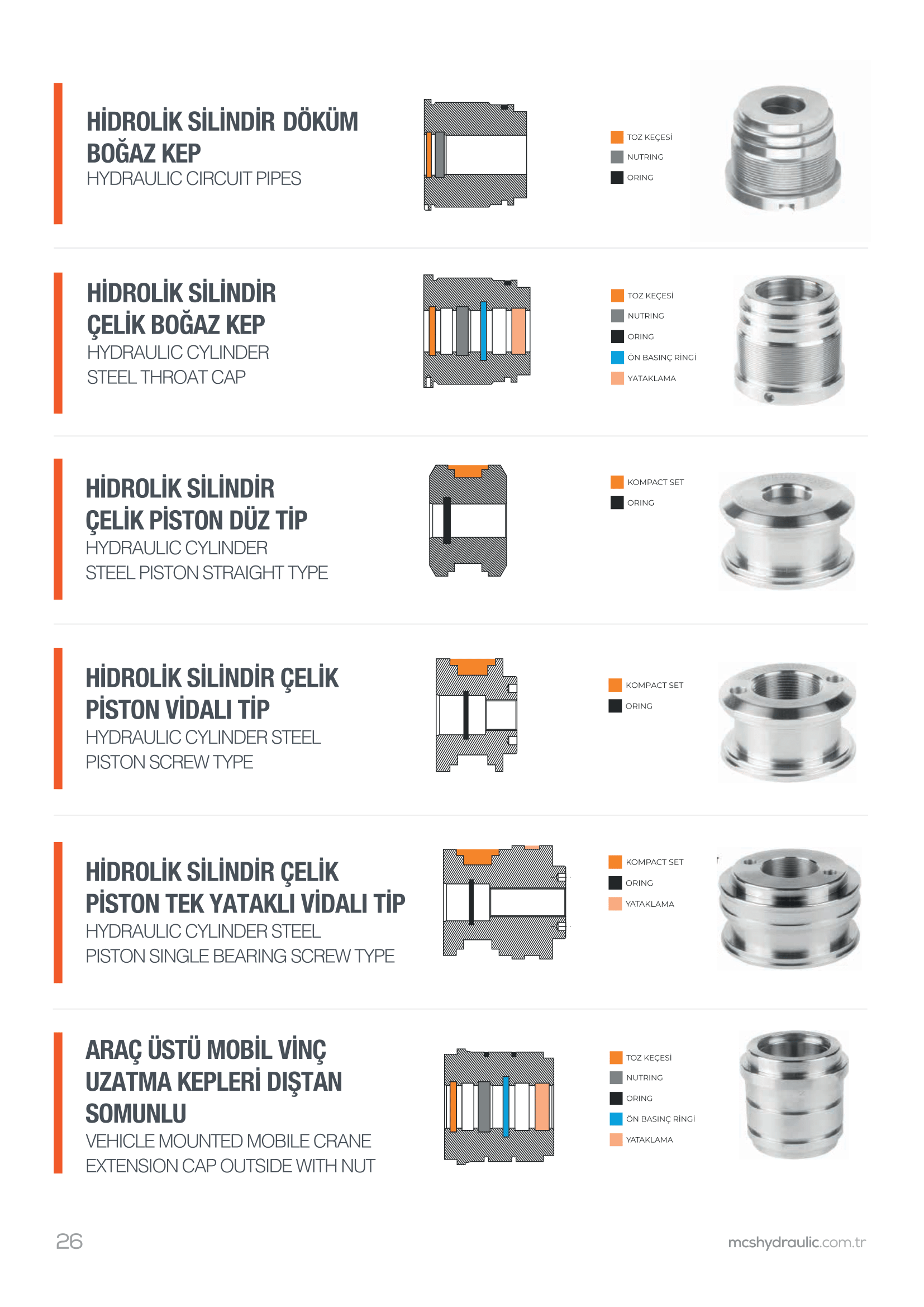 HİDROLİK SİLİNDİR DÖKÜM BOĞAZ KEP
HYDRAULIC CIRCUIT PIPES

TOZ KEÇESİ
NUTRING
ORING

HİDROLİK SİLİNDİR ÇELİK BOĞAZ KEP
HYDRAULIC CYLINDER STEEL THROAT CAP

TOZ KEÇESİ
NUTRING
ORING
ÖN BASINÇ RİNGİ
YATAKLAMA

HİDROLİK SİLİNDİR ÇELİK PİSTON DÜZ TİP
HYDRAULIC CYLINDER STEEL PISTON STRAIGHT TYPE

KOMPACT SET
ORING

HİDROLİK SİLİNDİR ÇELİK PİSTON VİDALI TİP
HYDRAULIC CYLINDER STEEL PISTON SCREW TYPE

KOMPACT SET
ORING

HİDROLİK SİLİNDİR ÇELİK PİSTON TEK YATAKLI VİDALI TİP
HYDRAULIC CYLINDER STEEL PISTON SINGLE BEARING SCREW TYPE

KOMPACT SET
ORING
YATAKLAMA

ARAÇ ÜSTÜ MOBİL VİNÇ UZATMA KEPLERİ DIŞTAN SOMUNLU
VEHICLE MOUNTED MOBILE CRANE EXTENSION CAP OUTSIDE WITH NUT

TOZ KEÇESİ
NUTRING
ORING
ÖN BASINÇ RİNGİ
YATAKLAMA

26

mcshydraulic.com.tr