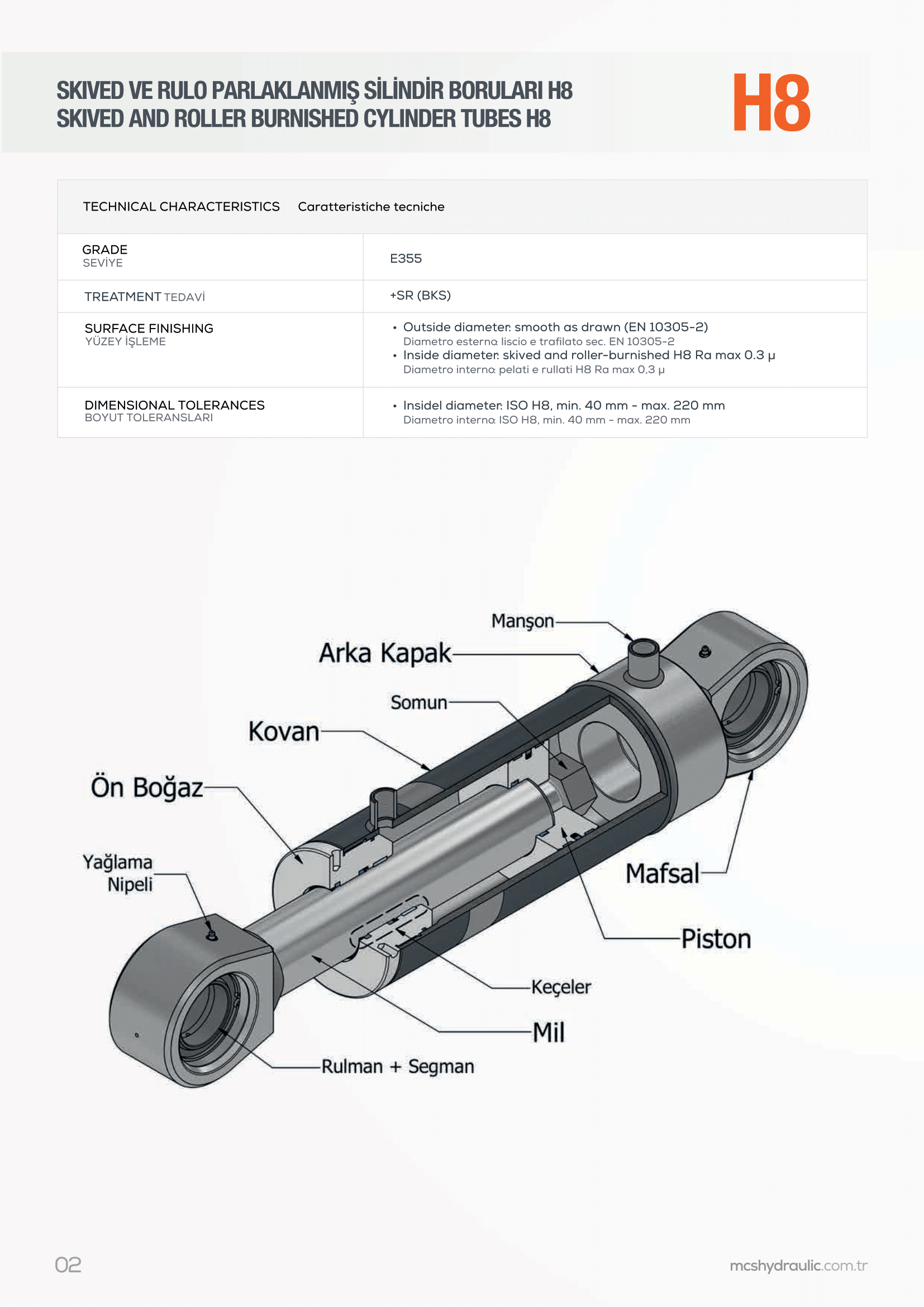 SKIVED VE RULO PARLAKLANMIŞ SİLİNDİR BORULARI H8
SKIVED AND ROLLER BURNISHED CYLINDER TUBES H8

H8

| TECHNICAL CHARACTERISTICS Caratteristiche tecniche | |
|---|---|
| GRADE SEVİYE | E355 |
| TREATMENT TEDAVİ | +SR (BKS) |
| SURFACE FINISHING YÜZEY İŞLEME | • Outside diameter: smooth as drawn (EN 10305-2) Diametro esterno: liscio e trafilato sec. EN 10305-2 • Inside diameter: skived and roller-burnished H8 Ra max 0.3 µ Diametro interno: pelati e rullati H8 Ra max 0,3 µ |
| DIMENSIONAL TOLERANCES BOYUT TOLERANSLARI | • Insidel diameter: ISO H8, min. 40 mm - max. 220 mm Diametro interno: ISO H8, min. 40 mm - max. 220 mm |

Manşon
Arka Kapak
Somun
Kovan
Ön Boğaz
Yağlama Nipeli
Mafsal
Piston
Keçeler
Mil
Rulman + Segman

02

mcshydraulic.com.tr